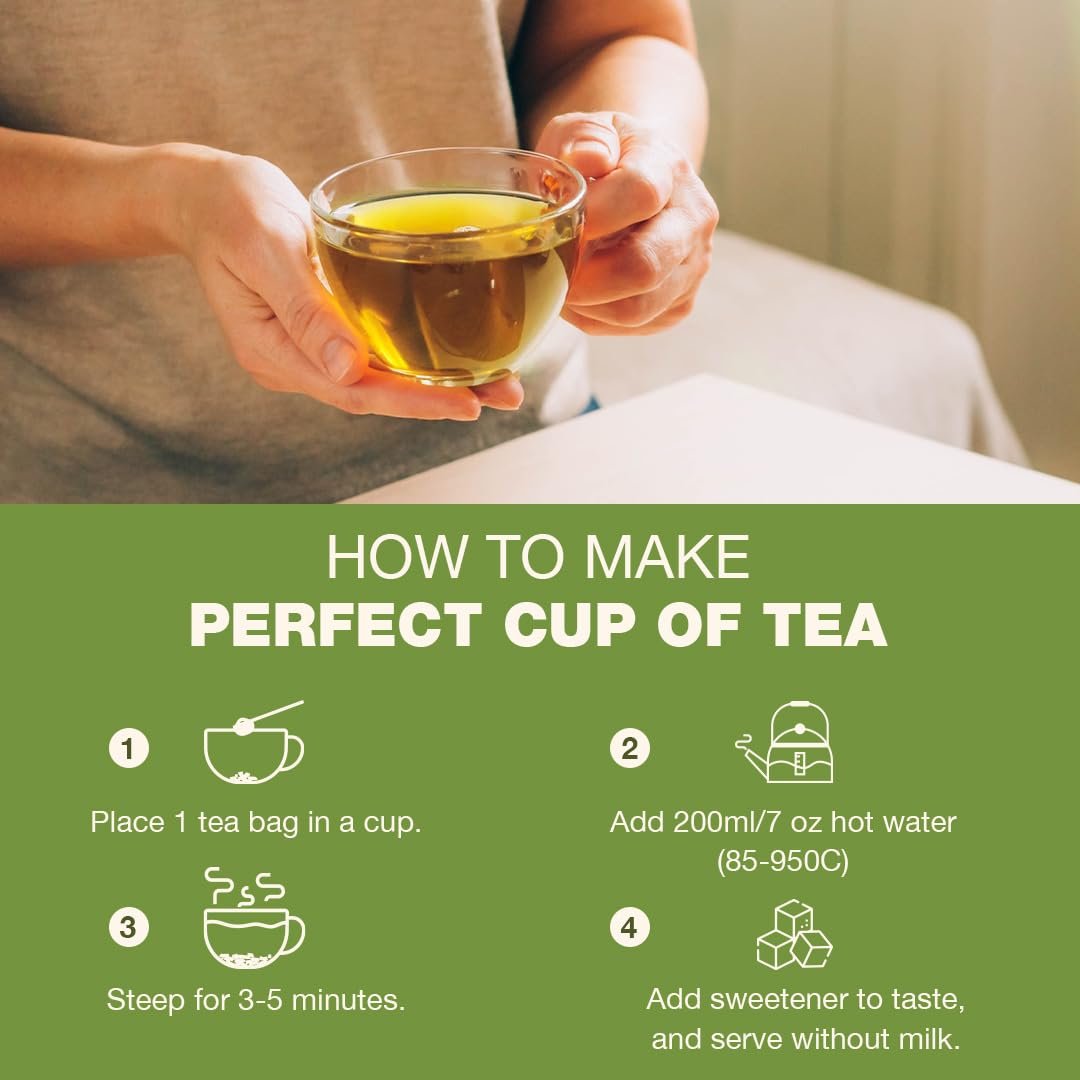 HOW TO MAKE
PERFECT CUP OF TEA

1
Place 1 tea bag in a cup.

2
Add 200ml/7 oz hot water (85-950C)

3
Steep for 3-5 minutes.

4
Add sweetener to taste, and serve without milk.